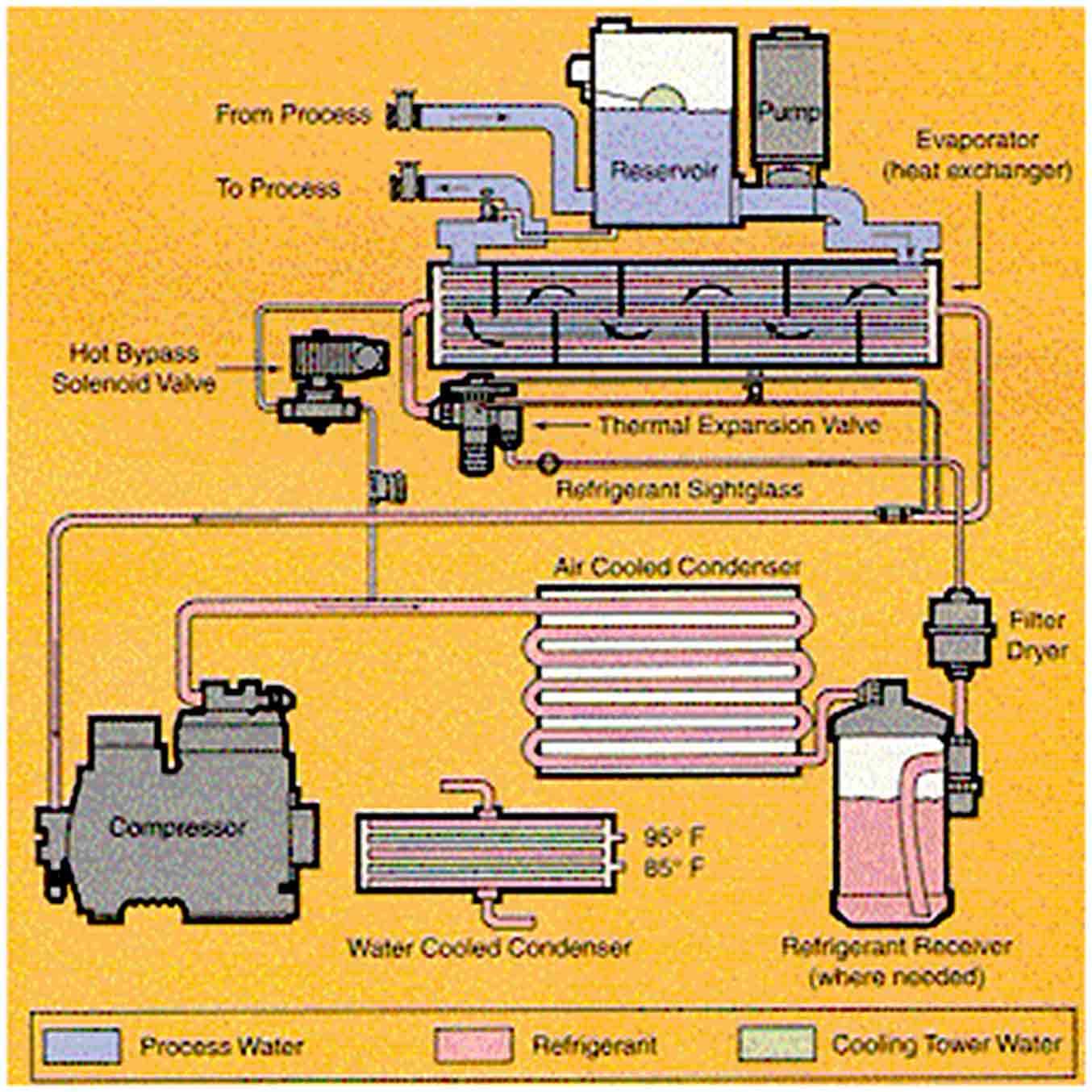 From Process

To Process

Reservoir

Pump

Evaporator (heat exchanger)

Hot Bypass Solenoid Valve

Thermal Expansion Valve

Refrigerant Sightglass

Air Cooled Condenser

Filter Dryer

Compressor

95° F

85° F

Water Cooled Condenser

Refrigerant Receiver (where needed)

Process Water

Refrigerant

Cooling Tower Water